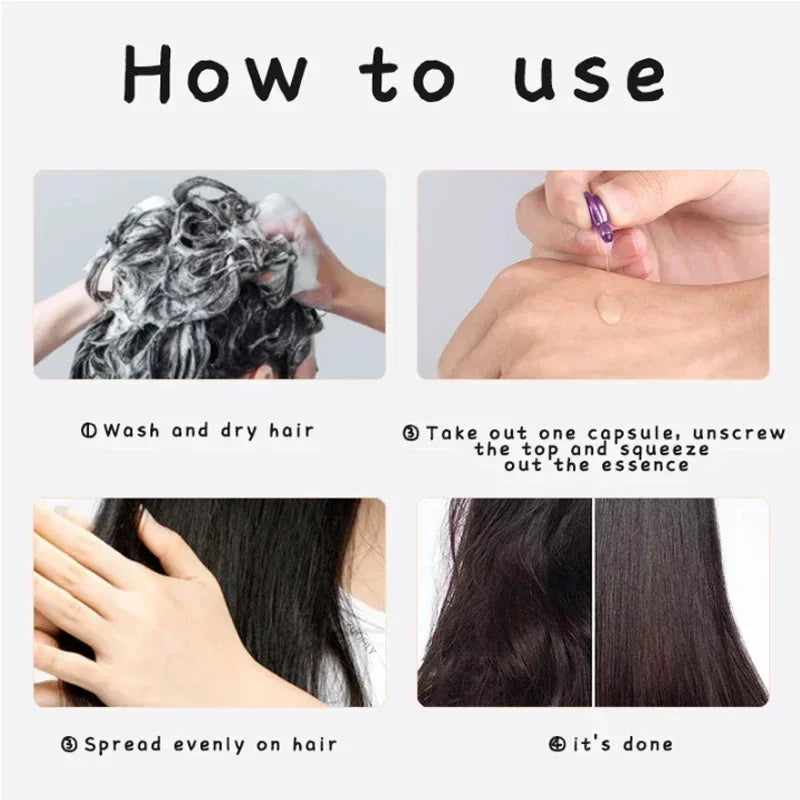 How to use

① Wash and dry hair

③ Take out one capsule, unscrew the top and squeeze out the essence

③ Spread evenly on hair

④ it's done